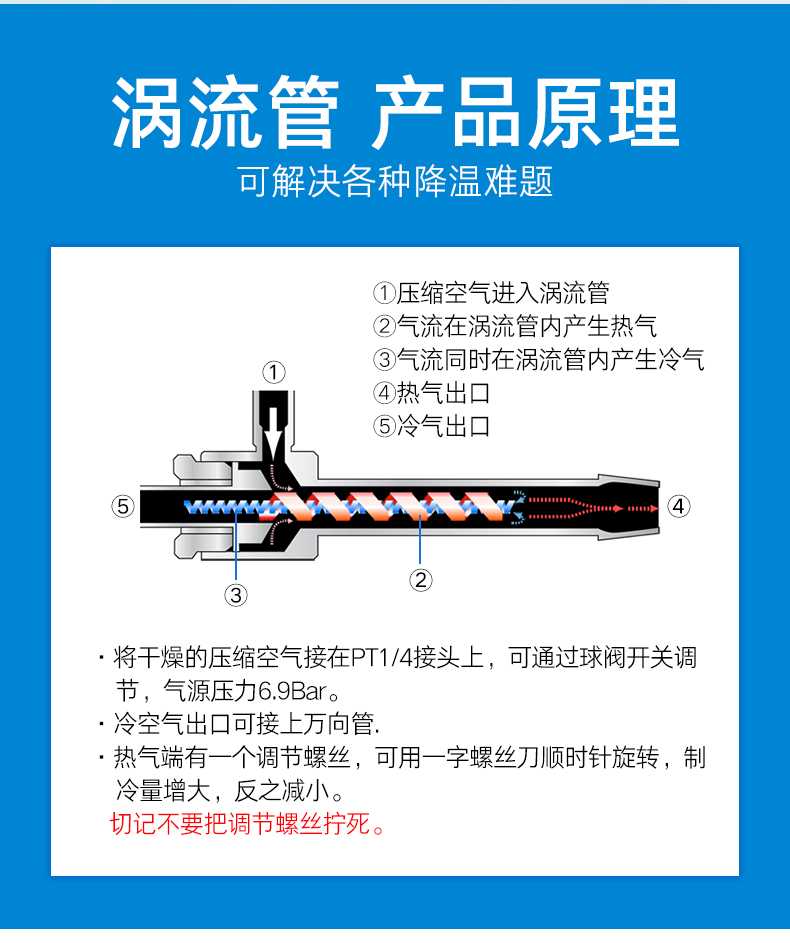 涡流管 产品原理
可解决各种降温难题

①压缩空气进入涡流管
②气流在涡流管内产生热气
③气流同时在涡流管内产生冷气
④热气出口
⑤冷气出口

①
⑤
④
③
②

· 将干燥的压缩空气接在PT1/4接头上，可通过球阀开关调节，气源压力6.9Bar。
· 冷空气出口可接上万向管.
· 热气端有一个调节螺丝，可用一字螺丝刀顺时针旋转，制冷量增大，反之减小。
切记不要把调节螺丝拧死。